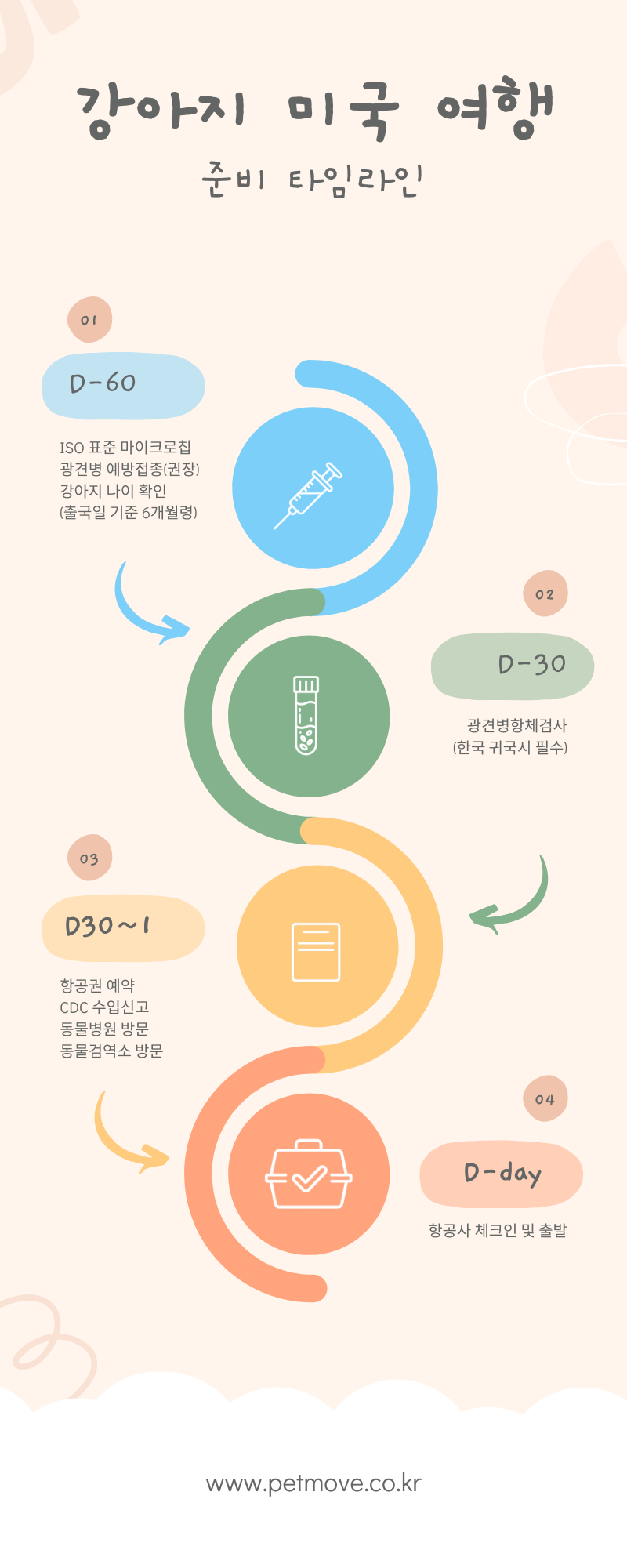 강아지 미국 여행

준비 타임라인

01

D-60

ISO 표준 마이크로칩
광견병 예방접종(권장)
강아지 나이 확인
(출국일 기준 6개월령)

02

D-30

광견병항체검사
(한국 귀국시 필수)

03

D30~1

항공권 예약
CDC 수입신고
동물병원 방문
동물검역소 방문

04

D-day

항공사 체크인 및 출발

www.petmove.co.kr